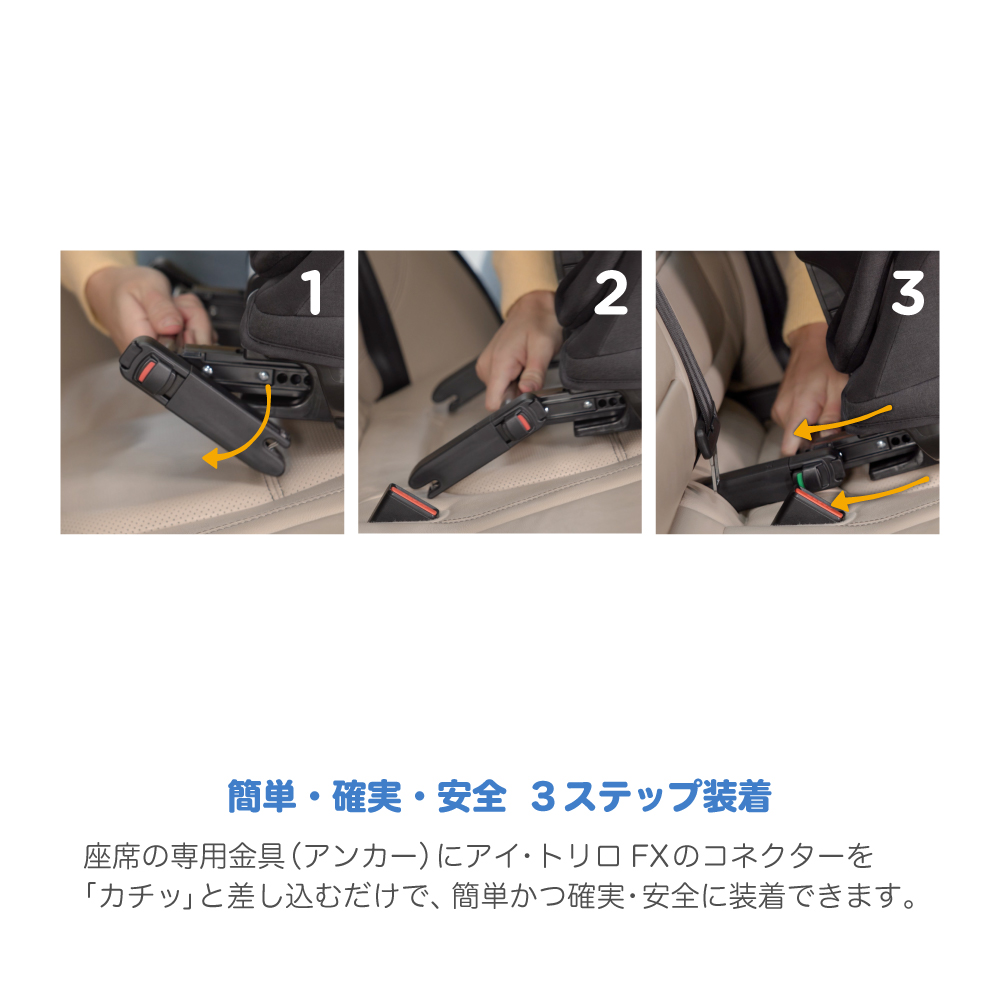 1

2

3

簡単・確実・安全　３ステップ装着

座席の専用金具（アンカー）にアイ･トリロ FXのコネクターを「カチッ」と差し込むだけで、簡単かつ確実･安全に装着できます。